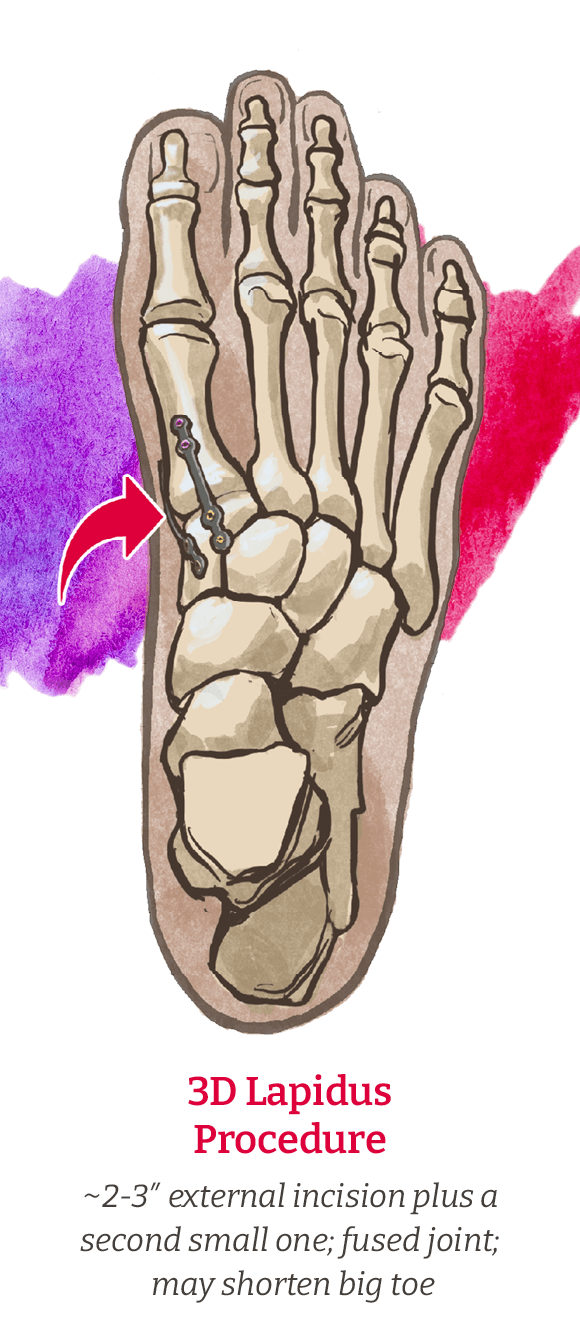 3D Lapidus Procedure

~2-3″ external incision plus a second small one; fused joint; may shorten big toe