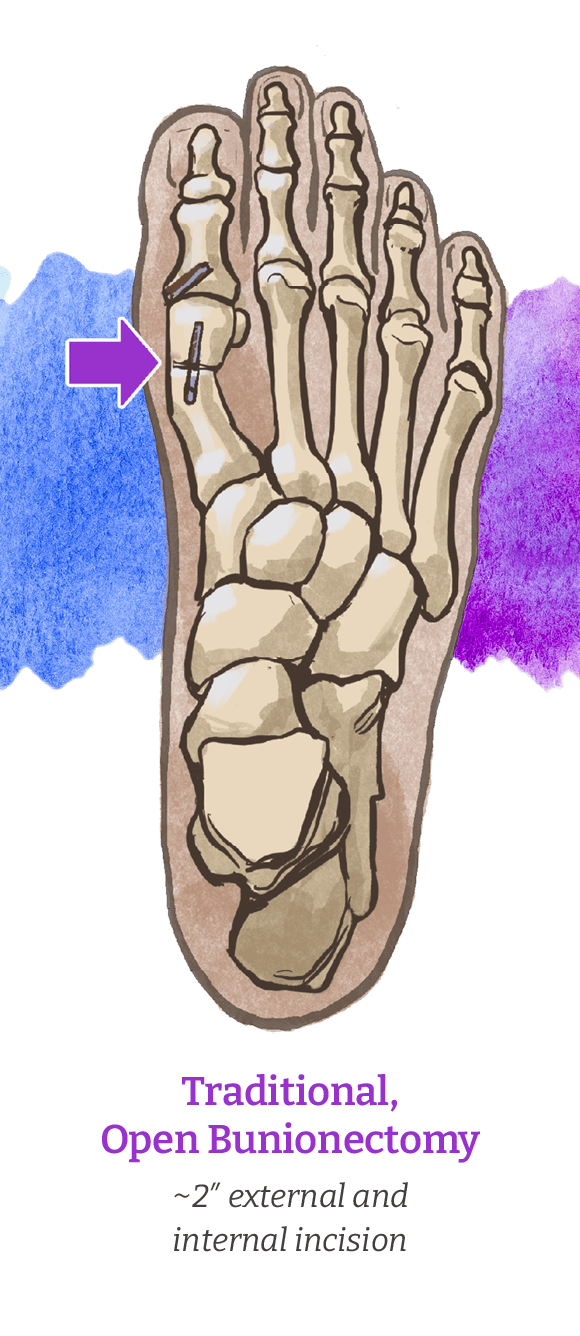 Traditional,
Open Bunionectomy

~2″ external and internal incision