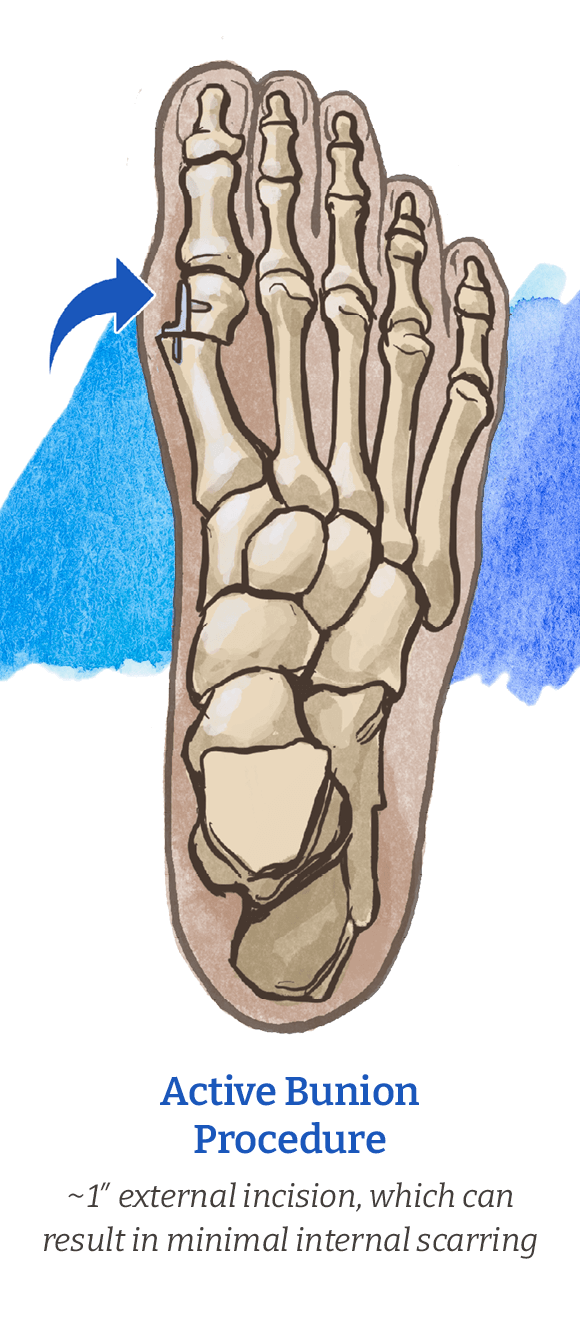 Active Bunion Procedure

~1″ external incision, which can result in minimal internal scarring