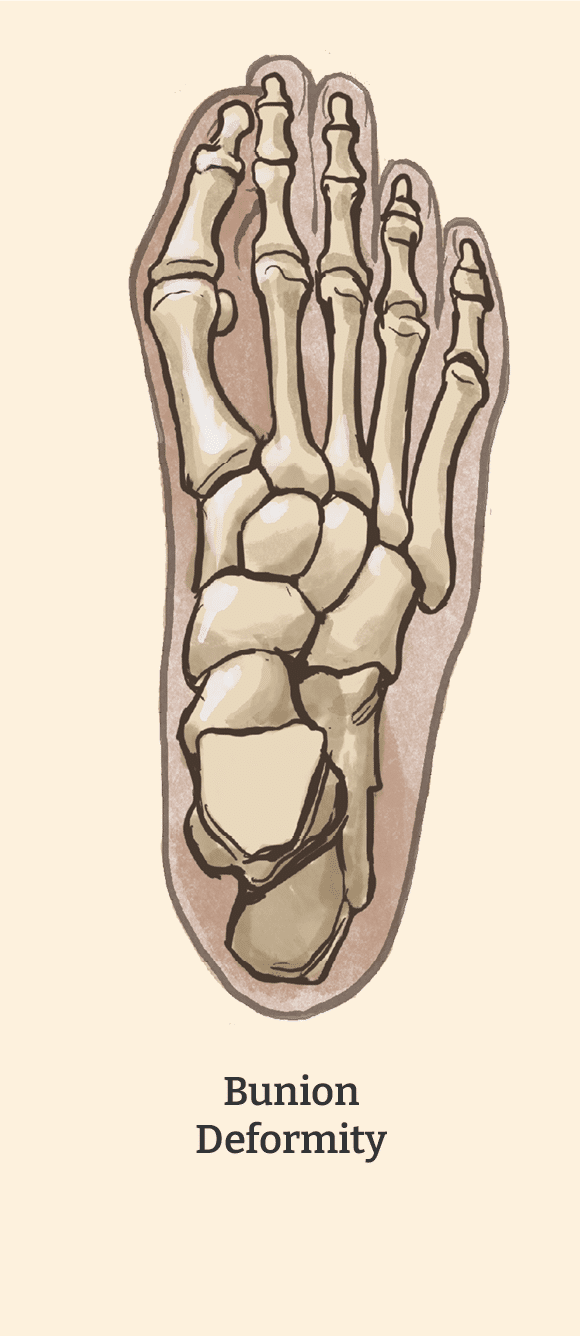 Bunion
Deformity